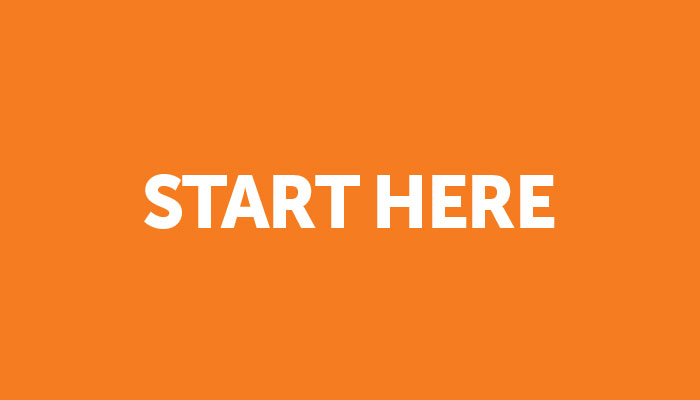 START HERE